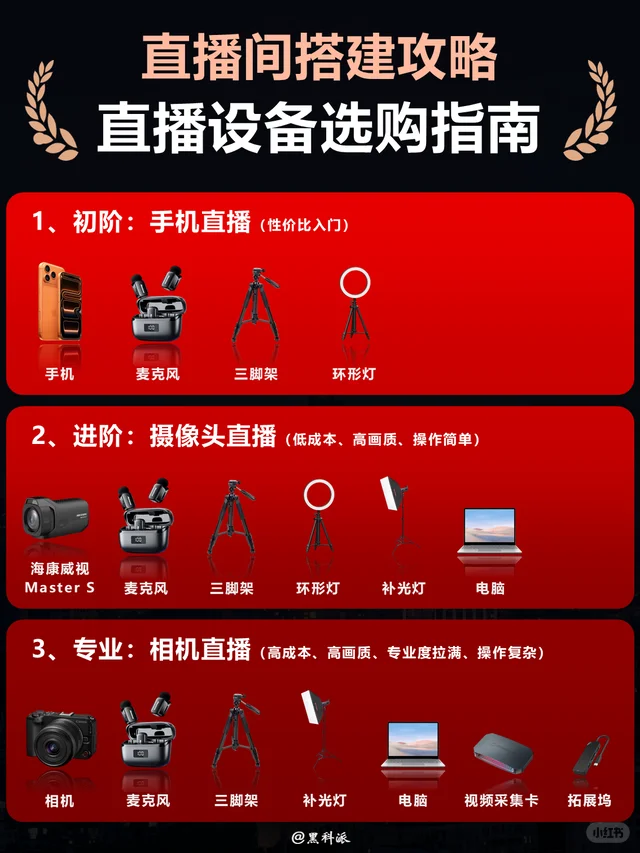 直播间搭建攻略
直播设备选购指南

1、初阶：手机直播（性价比入门）

手机 麦克风 三脚架 环形灯

2、进阶：摄像头直播（低成本、高画质、操作简单）

海康威视 Master S 麦克风 三脚架 环形灯 补光灯 电脑

3、专业：相机直播（高成本、高画质、专业度拉满、操作复杂）

相机 麦克风 三脚架 补光灯 电脑 视频采集卡 拓展坞

@黑科派

小红书